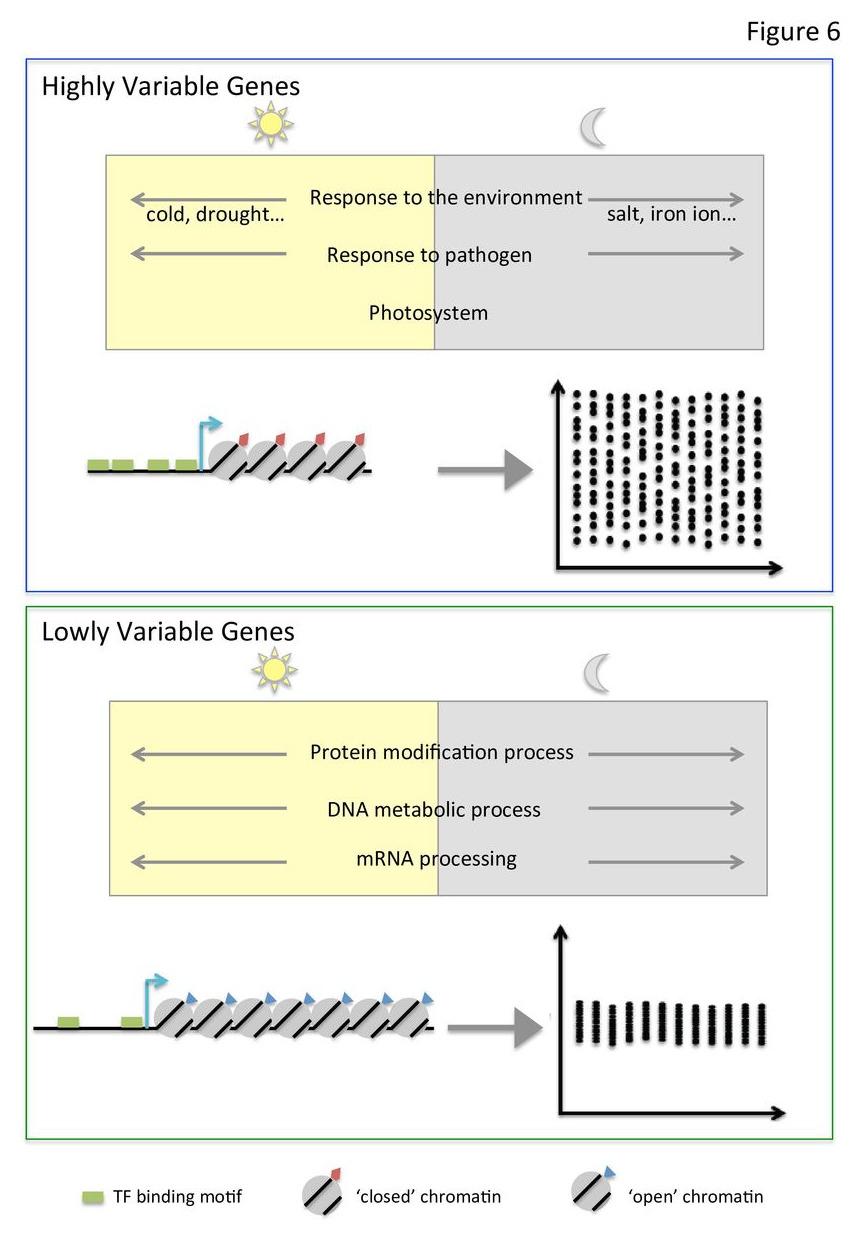 Figure 6

Highly Variable Genes

Response to the environment
cold, drought…
salt, iron ion…
Response to pathogen
Photosystem

Lowly Variable Genes

Protein modification process
DNA metabolic process
mRNA processing

TF binding motif
'closed' chromatin
'open' chromatin